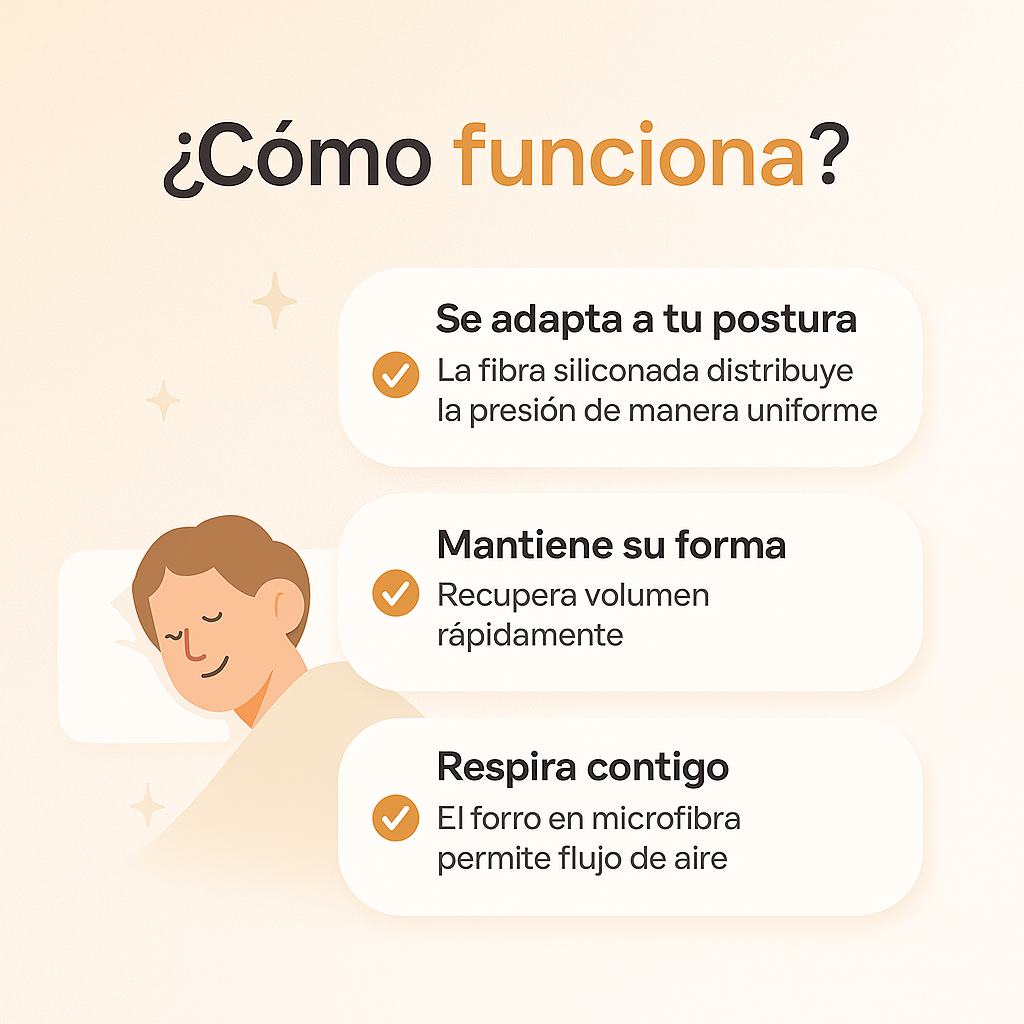 ¿Cómo funciona?

Se adapta a tu postura
La fibra siliconada distribuye la presión de manera uniforme

Mantiene su forma
Recupera volumen rápidamente

Respira contigo
El forro en microfibra permite flujo de aire