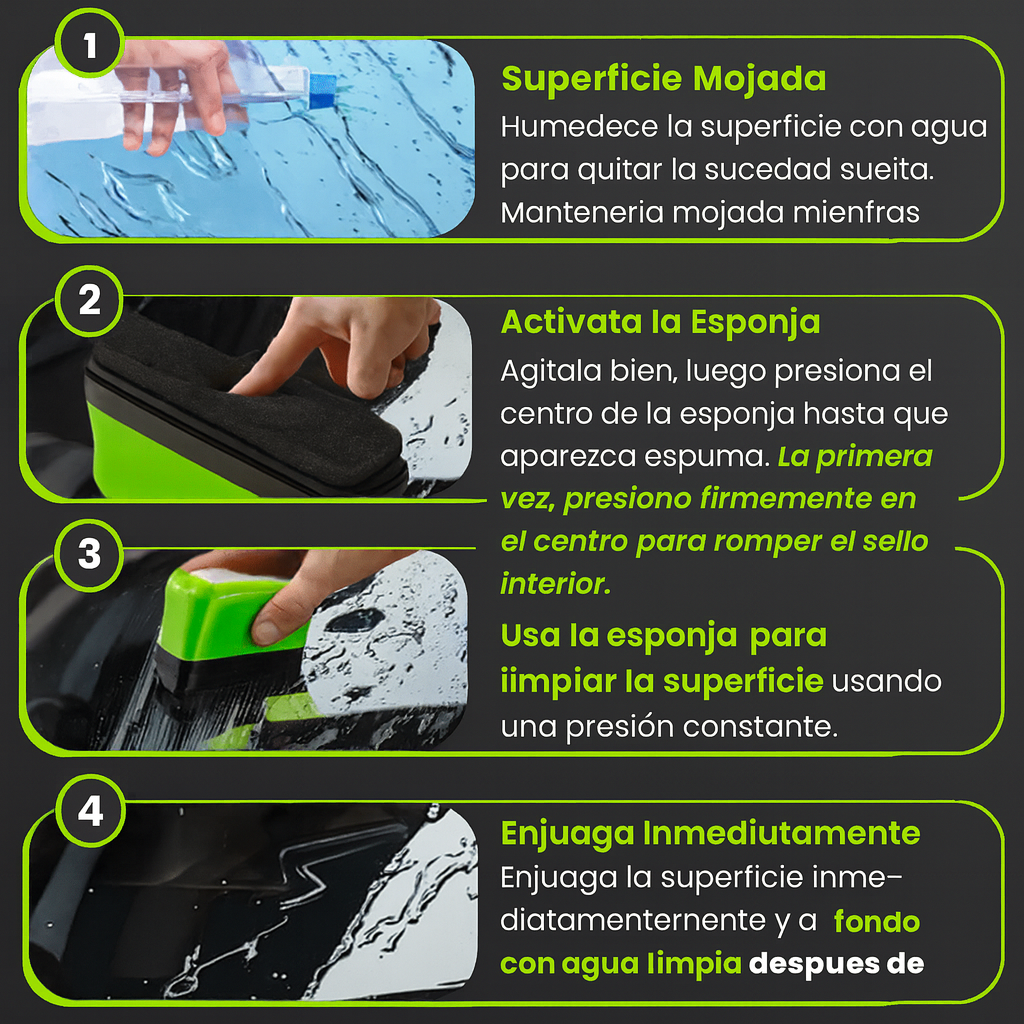 1

Superficie Mojada

Humedece la superficie con agua para quitar la sucedad sueita. Manteneria mojada mienfras

2

Activata la Esponja

Agitala bien, luego presiona el centro de la esponja hasta que aparezca espuma. La primera vez, presiono firmemente en el centro para romper el sello interior.

3

Usa la esponja para iimpiar la superficie usando una presión constante.

4

Enjuaga Inmediutamente

Enjuaga la superficie inmediatamenternente y a fondo con agua limpia despues de