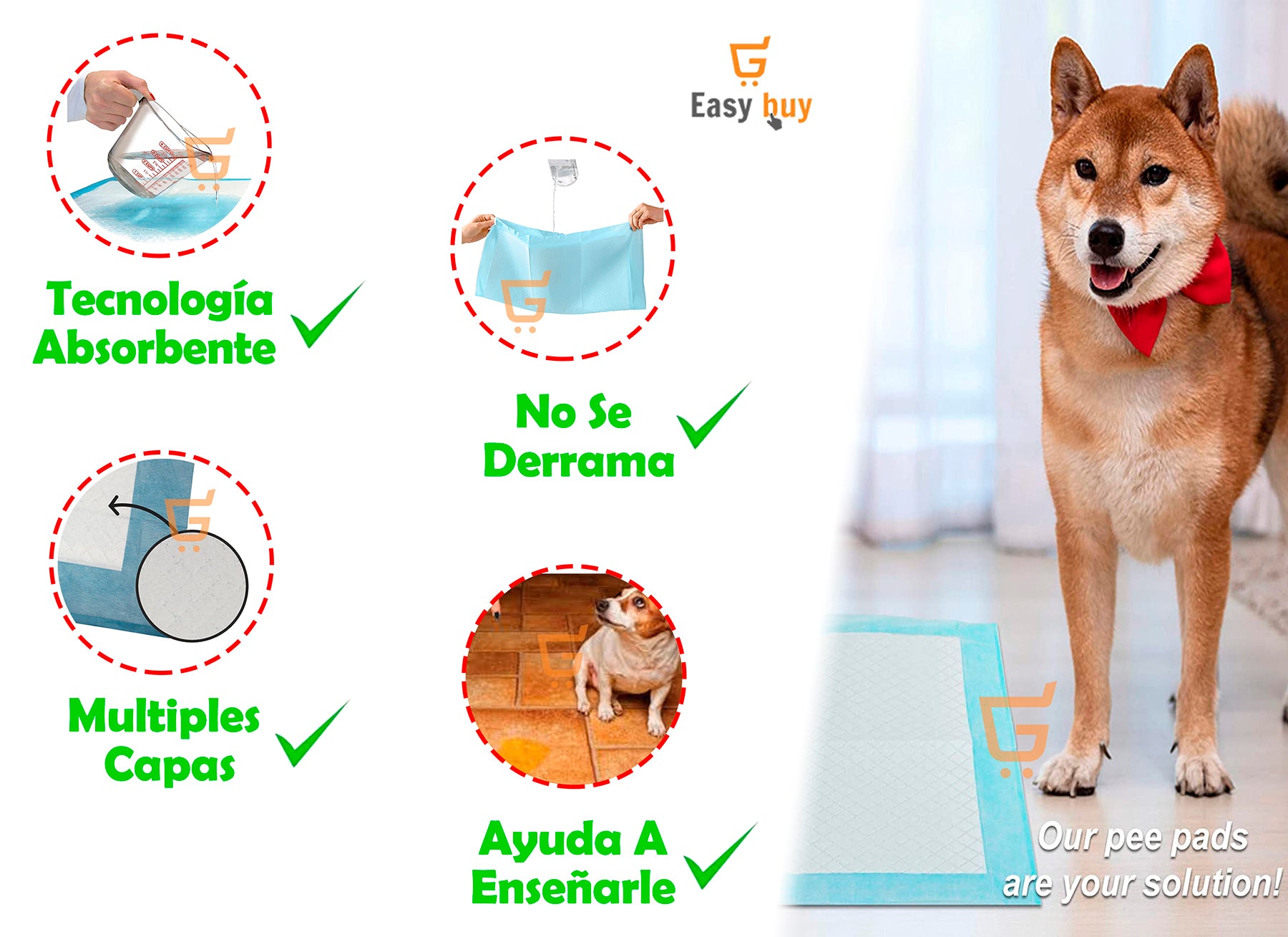 Easy buy

Tecnología Absorbente

No Se Derrama

Multiples Capas

Ayuda A Enseñarle

Our pee pads are your solution!