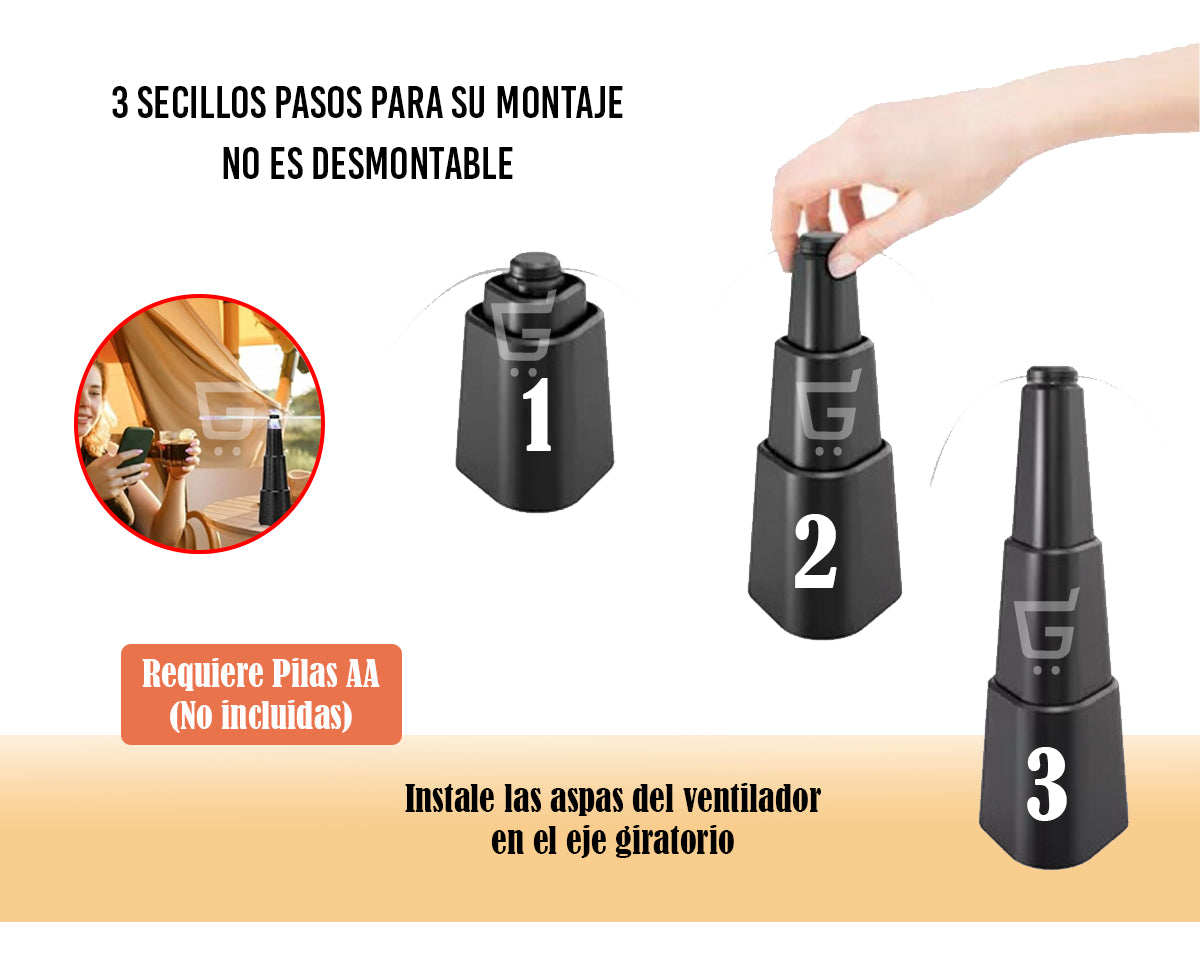 3 SECILLOS PASOS PARA SU MONTAJE
NO ES DESMONTABLE

1

2

3

Requiere Pilas AA
(No incluidas)

Instale las aspas del ventilador en el eje giratorio