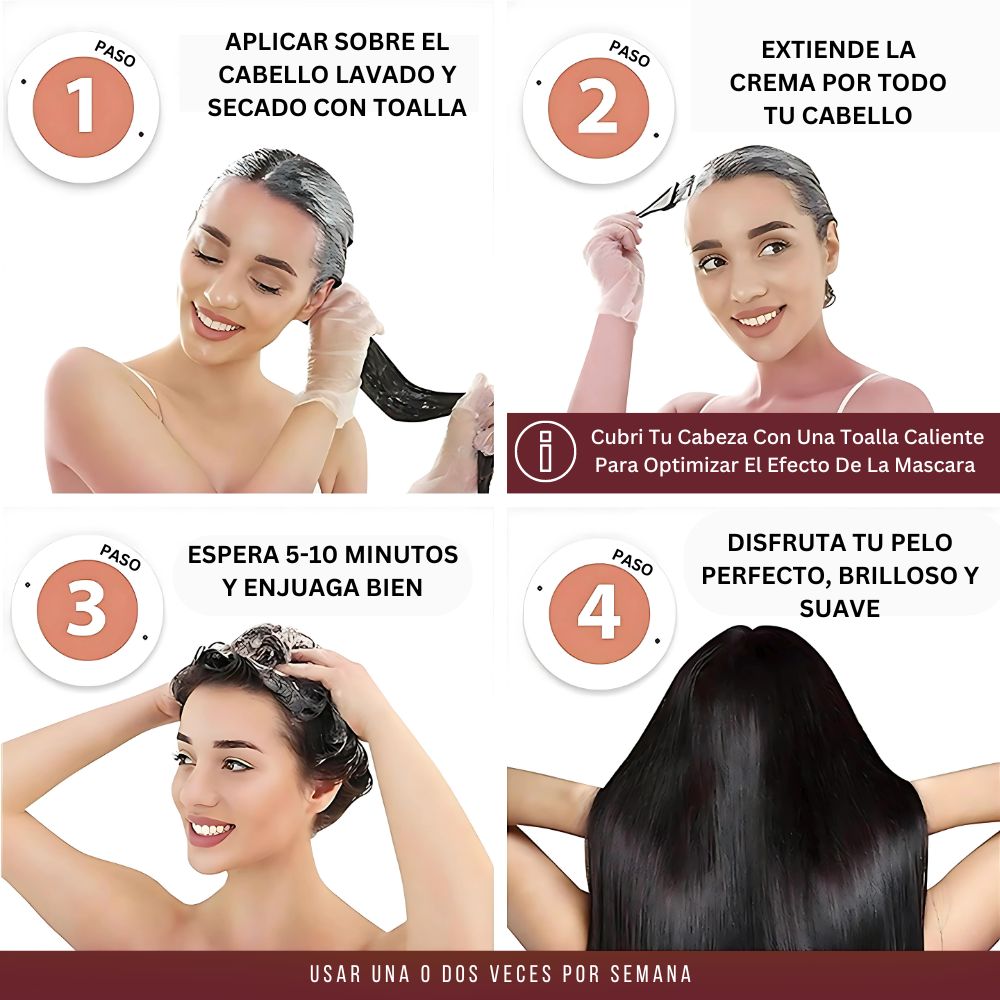 PASO
1
APLICAR SOBRE EL CABELLO LAVADO Y SECADO CON TOALLA

PASO
2
EXTIENDE LA CREMA POR TODO TU CABELLO

Cubri Tu Cabeza Con Una Toalla Caliente Para Optimizar El Efecto De La Mascara

PASO
3
ESPERA 5-10 MINUTOS Y ENJUAGA BIEN

PASO
4
DISFRUTA TU PELO PERFECTO, BRILLOSO Y SUAVE

USAR UNA O DOS VECES POR SEMANA