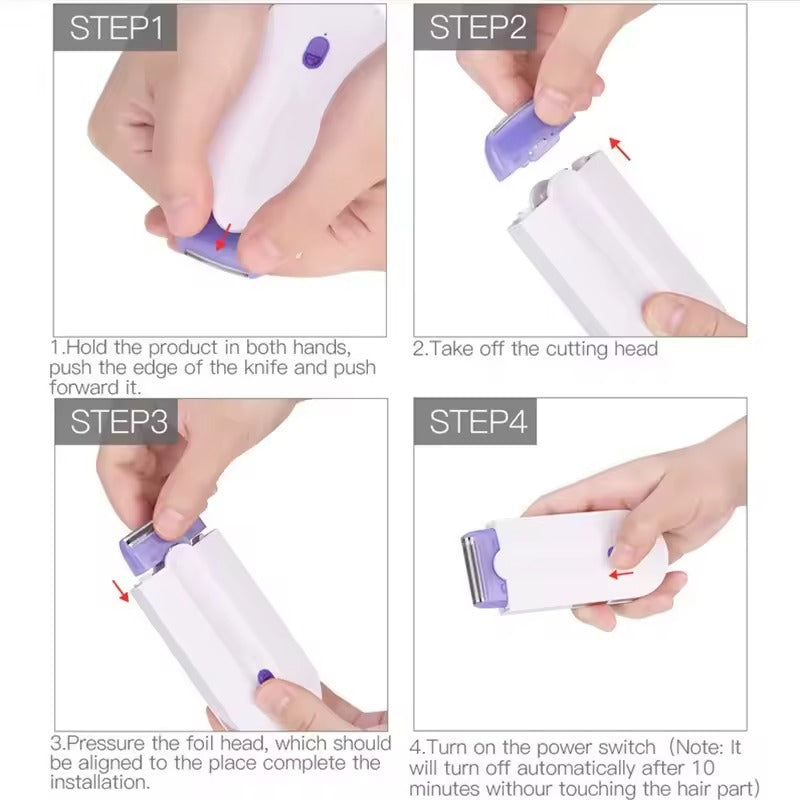 STEP1

1.Hold the product in both hands, push the edge of the knife and push forward it.

STEP2

2.Take off the cutting head

STEP3

3.Pressure the foil head, which should be aligned to the place complete the installation.

STEP4

4.Turn on the power switch (Note: It will turn off automatically after 10 minutes withour touching the hair part)